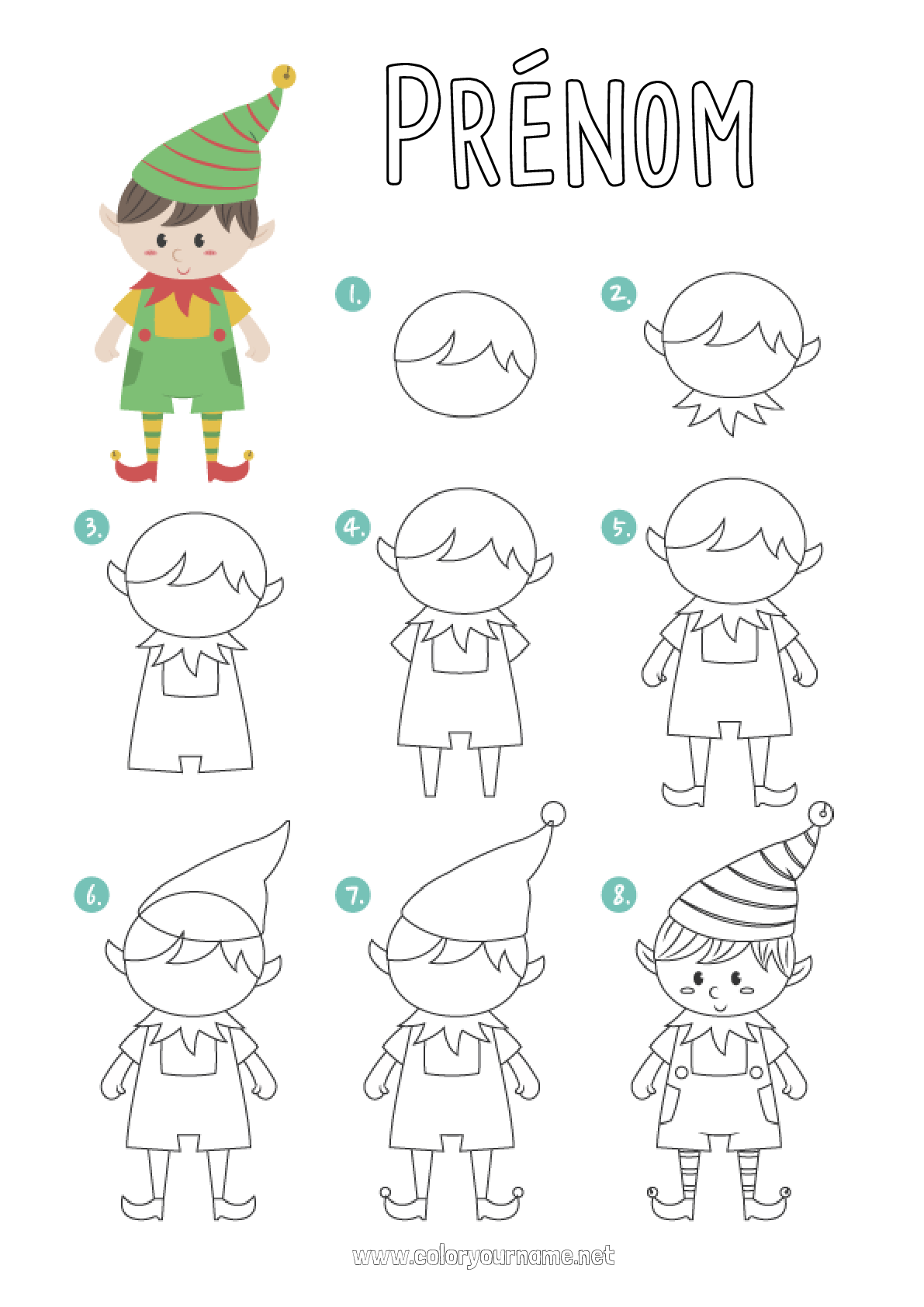 PRÉNOM

1.

2.

3.

4.

5.

6.

7.

8.

www.coloryourname.net