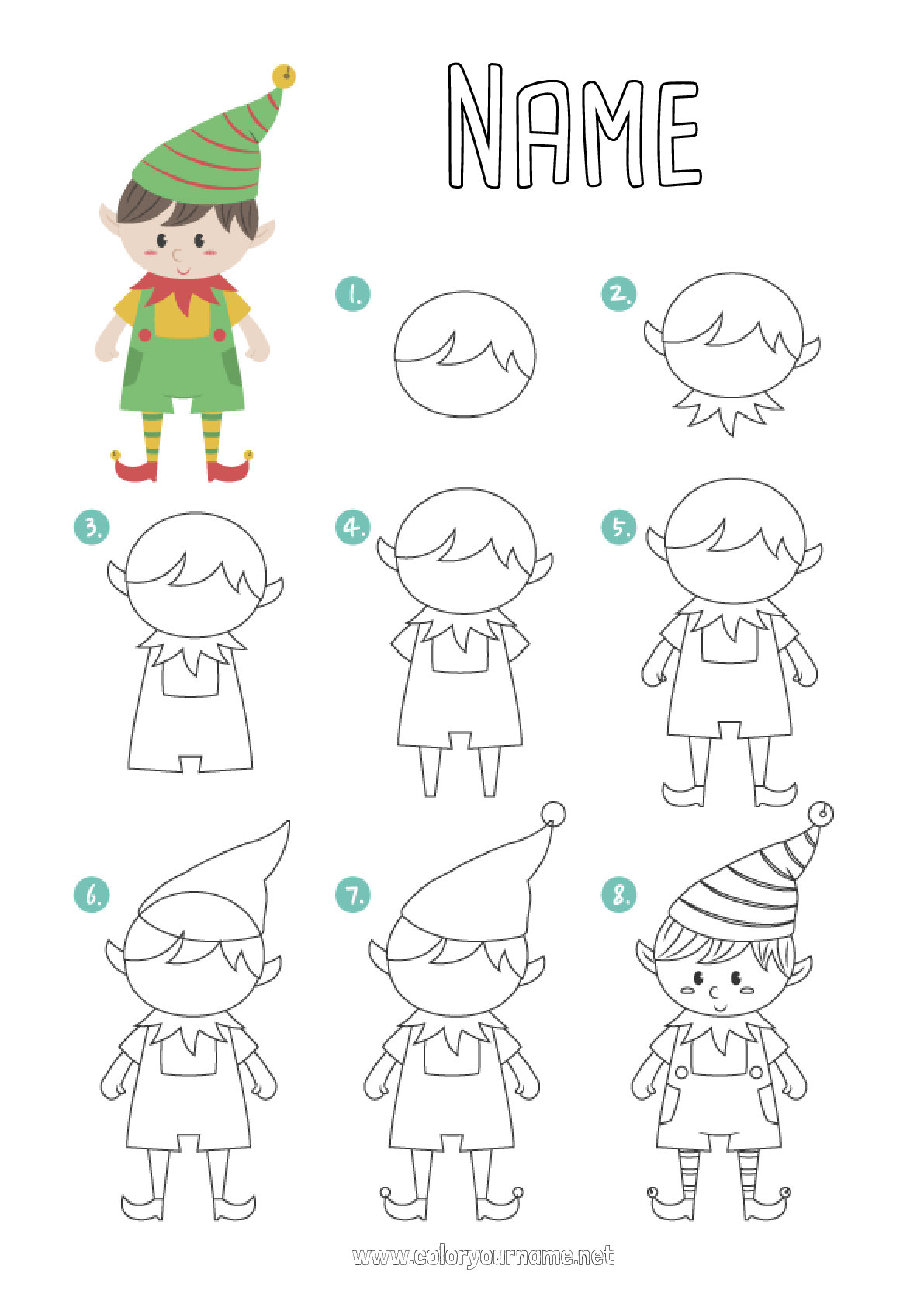 NAME

1.

2.

3.

4.

5.

6.

7.

8.

www.coloryourname.net