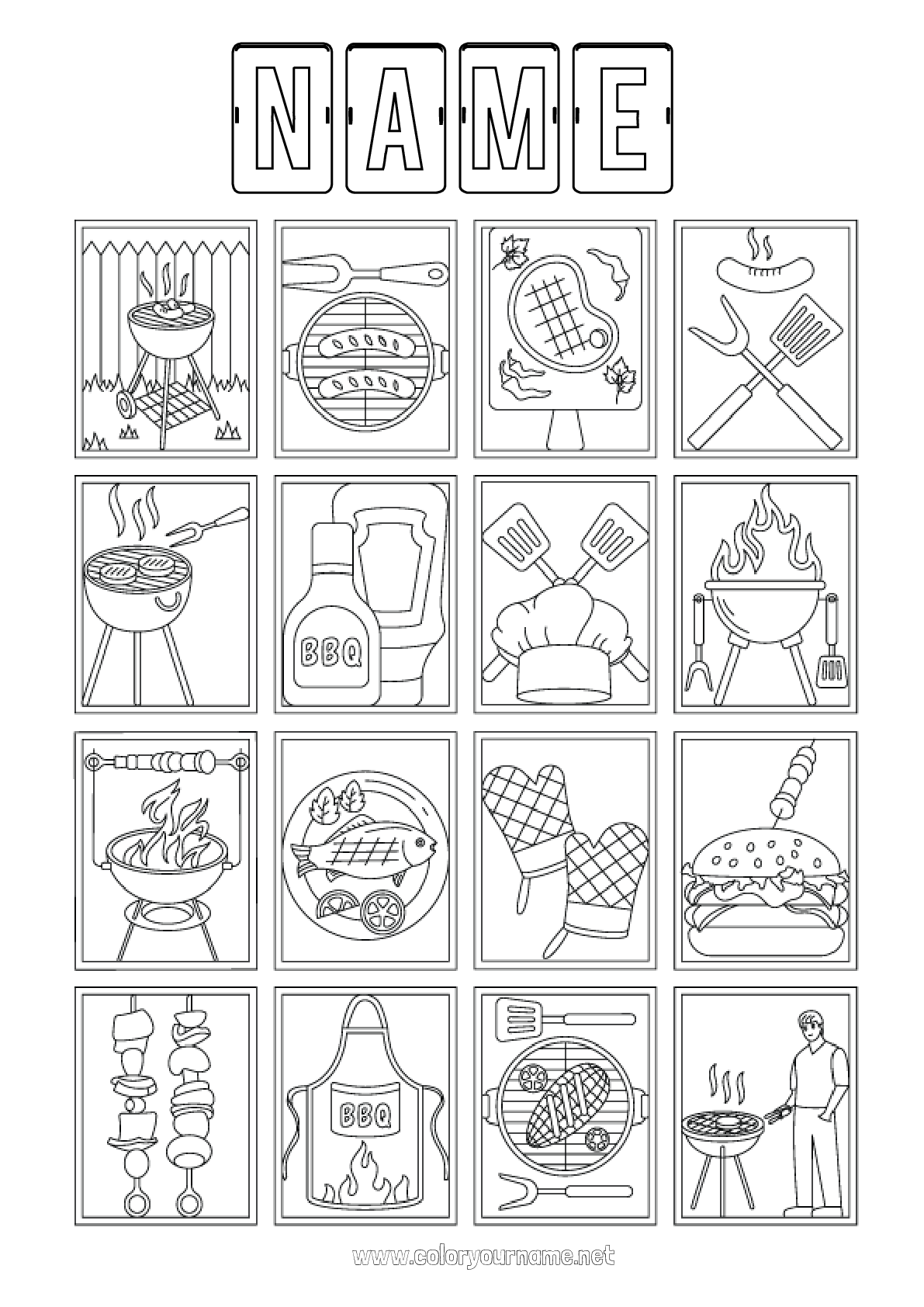 NAME

BBQ

BBQ

www.coloryourname.net