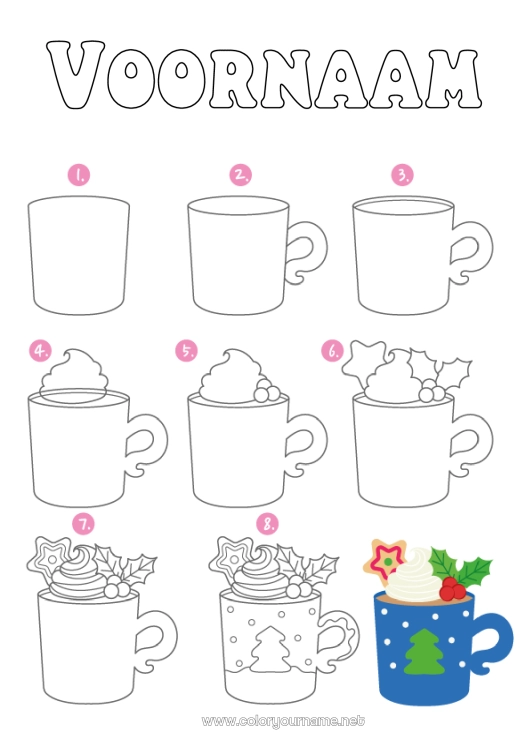 VOORNAAM

1.
2.
3.
4.
5.
6.
7.
8.

www.coloryourname.net