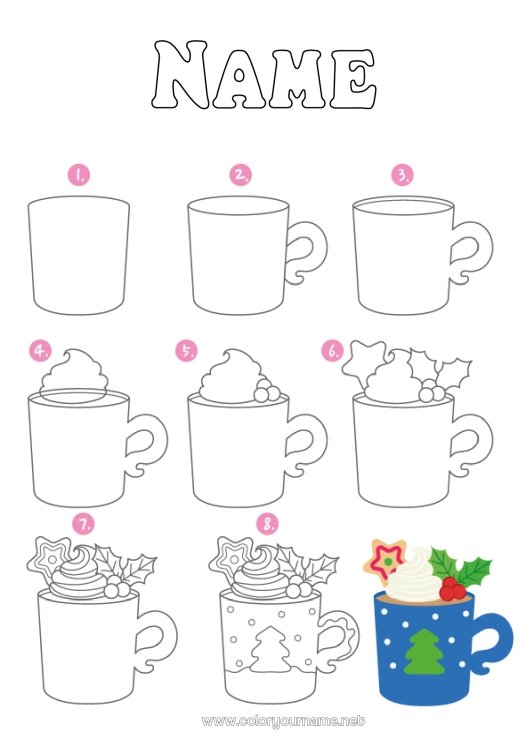 NAME

1.

2.

3.

4.

5.

6.

7.

8.

www.coloryourname.net