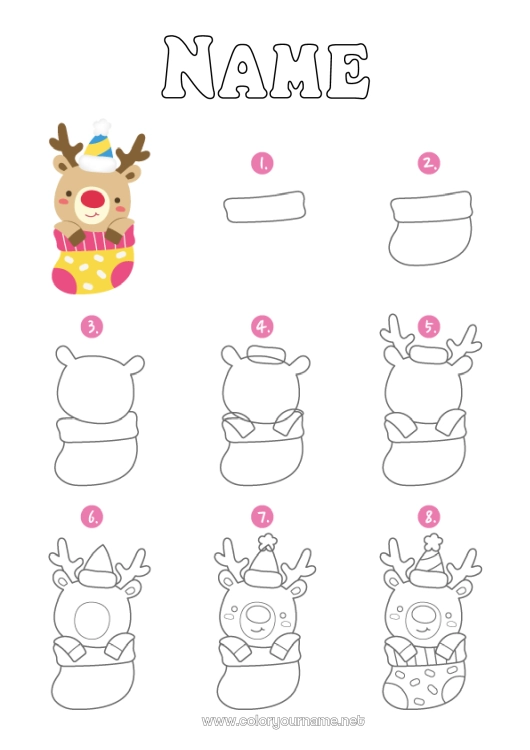 NAME

1.

2.

3.

4.

5.

6.

7.

8.

www.coloryourname.net