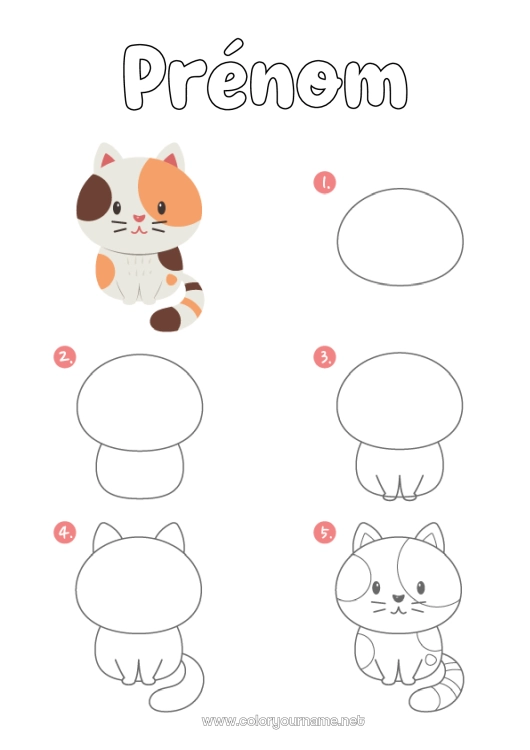 Prénom

1.

2.

3.

4.

5.

www.coloryourname.net