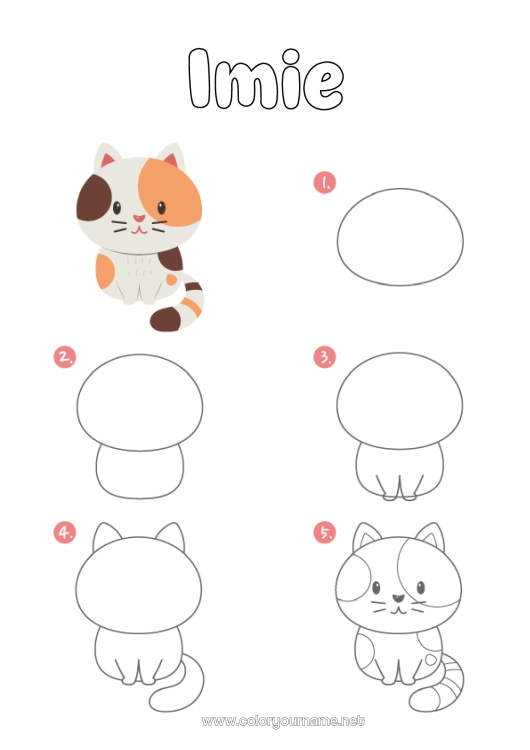 Imie

1.

2.

3.

4.

5.

www.coloryourname.net