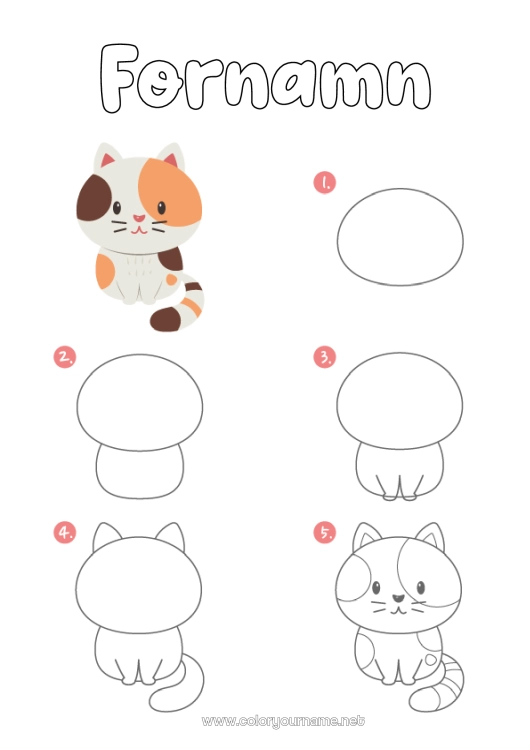 Førnamn

1.

2.

3.

4.

5.

www.coloryourname.net