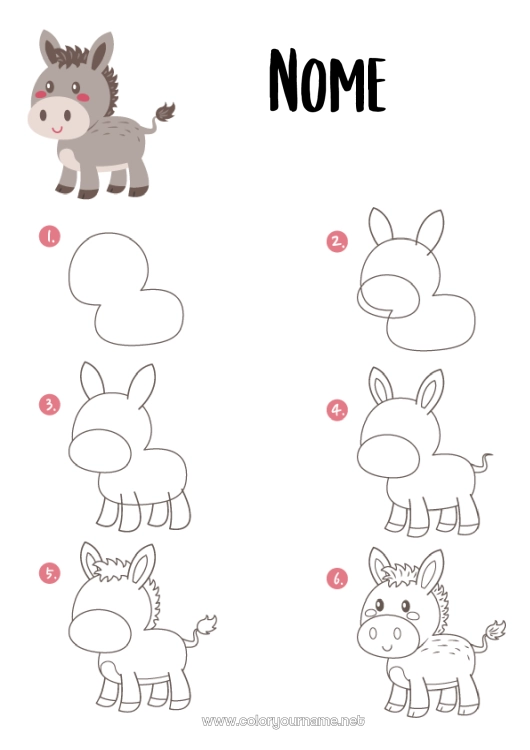 NOME

1.

2.

3.

4.

5.

6.

www.coloryourname.net